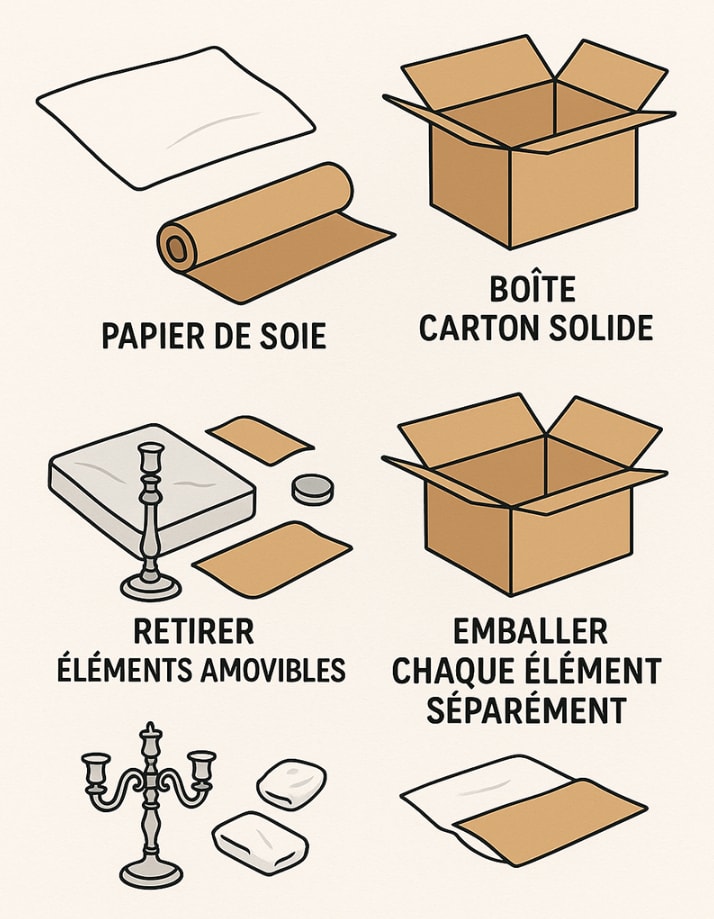 PAPIER DE SOIE

BOÎTE CARTON SOLIDE

RETIRER ÉLÉMENTS AMOVIBLES

EMBALLER CHAQUE ÉLÉMENT SÉPARÉMENT